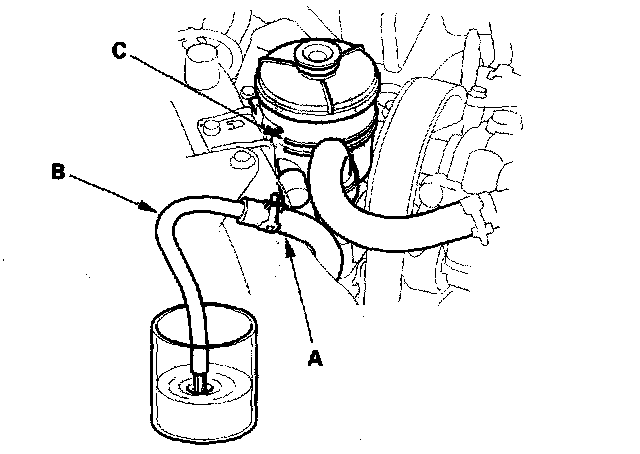 C
B
A