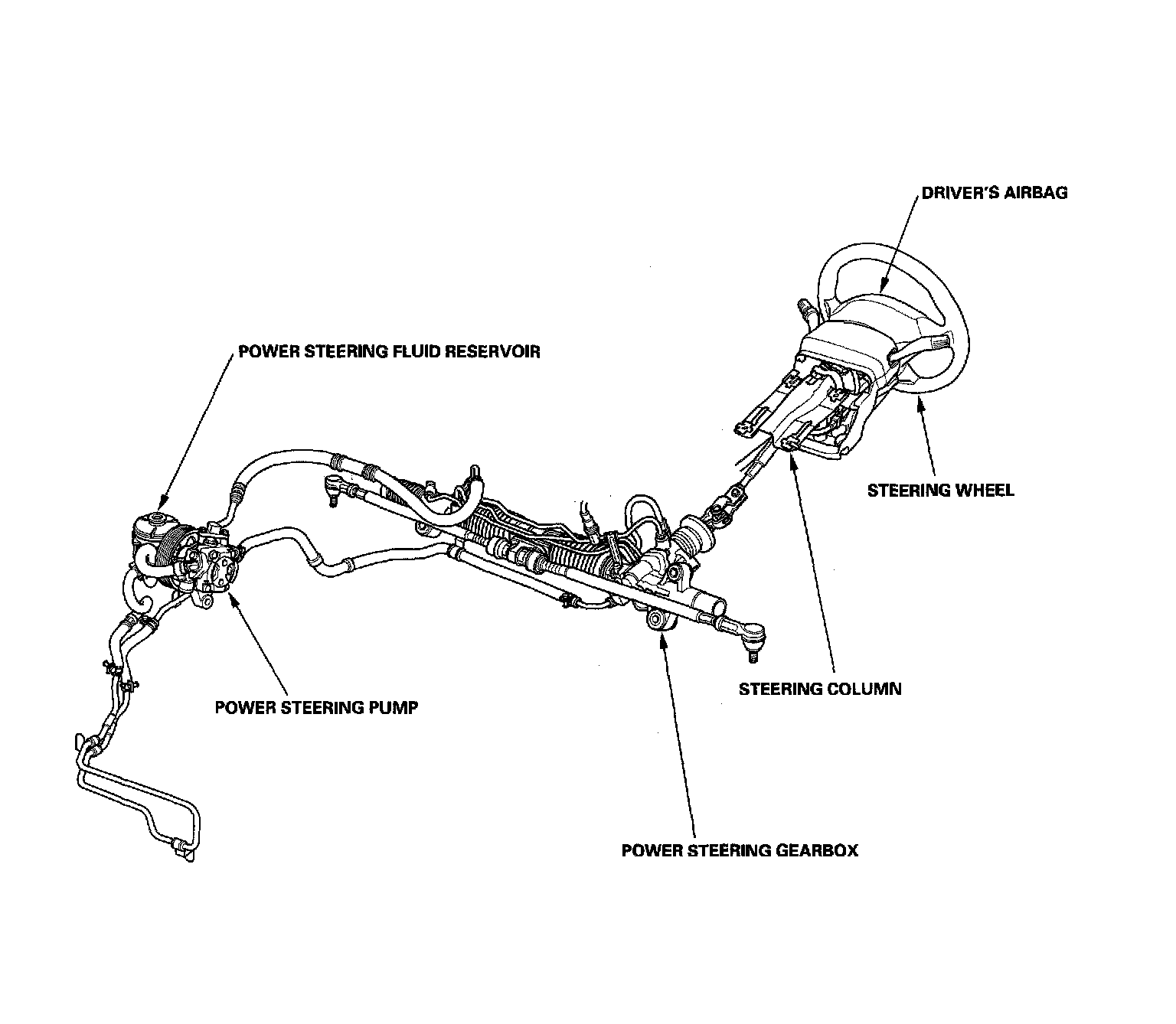 DRIVER'S AIRBAG

POWER STEERING FLUID RESERVOIR

STEERING WHEEL

STEERING COLUMN

POWER STEERING PUMP

POWER STEERING GEARBOX