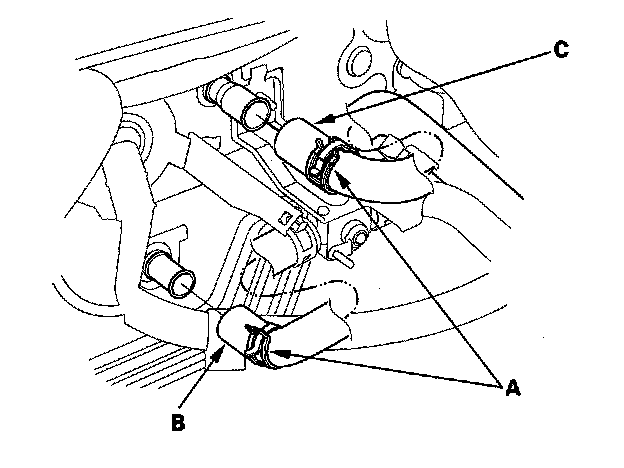 C
A
B