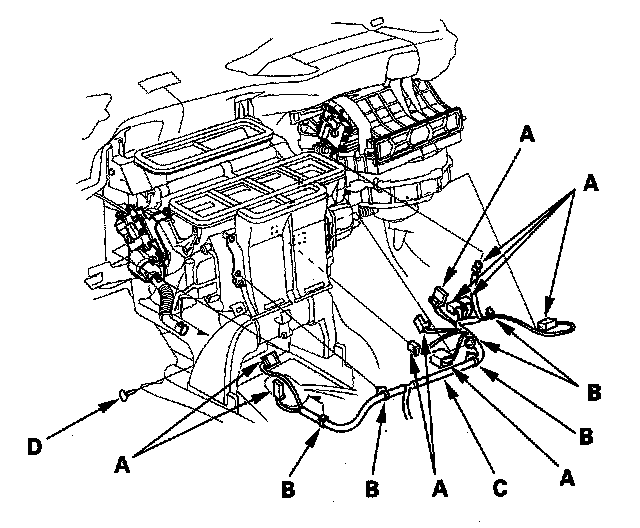 A
A
B
B
D
A
B
B
A
C
A