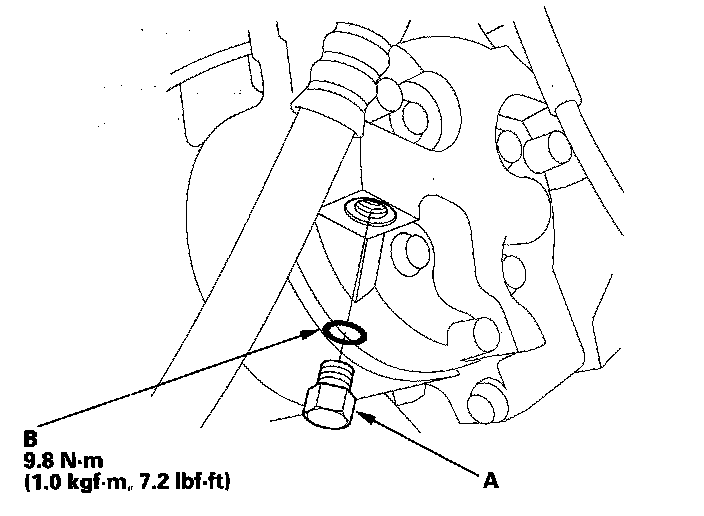 B
9.8 N·m
(1.0 kgf·m, 7.2 lbf·ft)

A