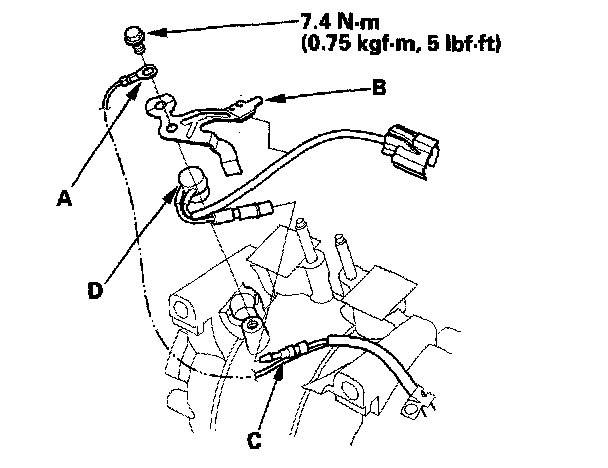 7.4 N·m
(0.75 kgf·m, 5 lbf·ft)

B

A

D

C