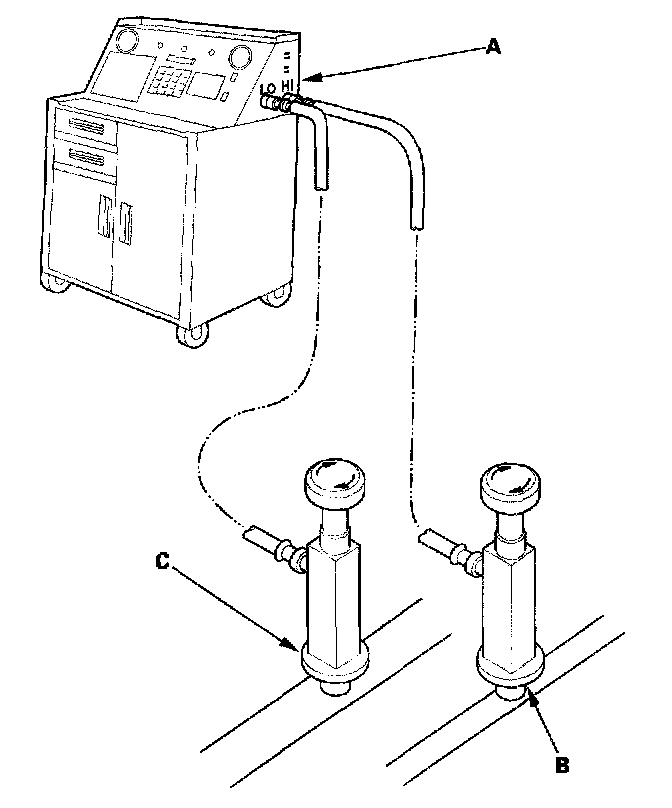 A
LO HI
C
B