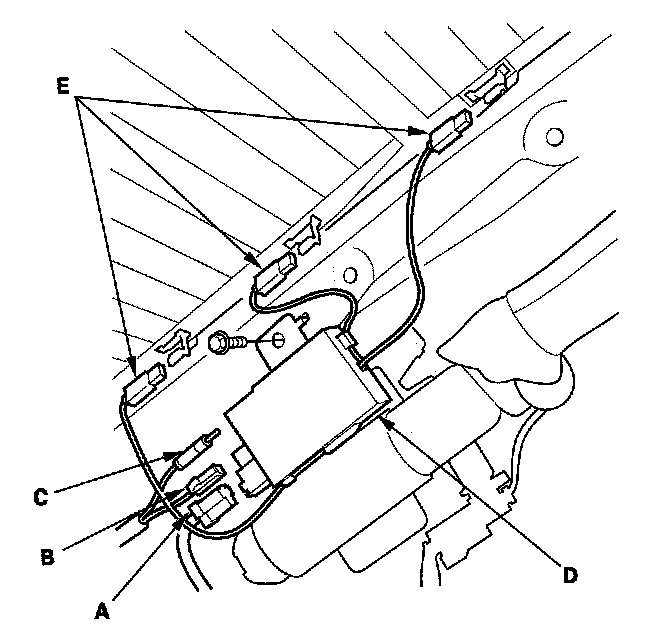 E
C
B
A
D