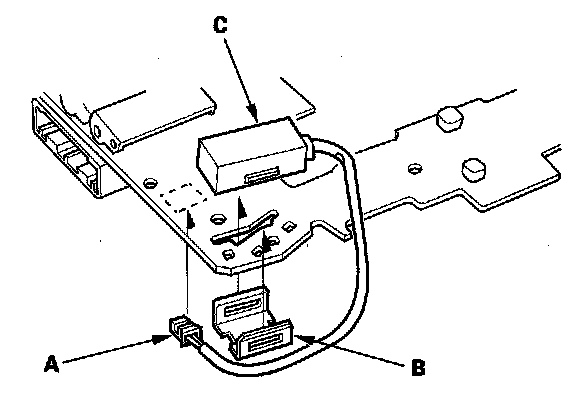 C
A
B