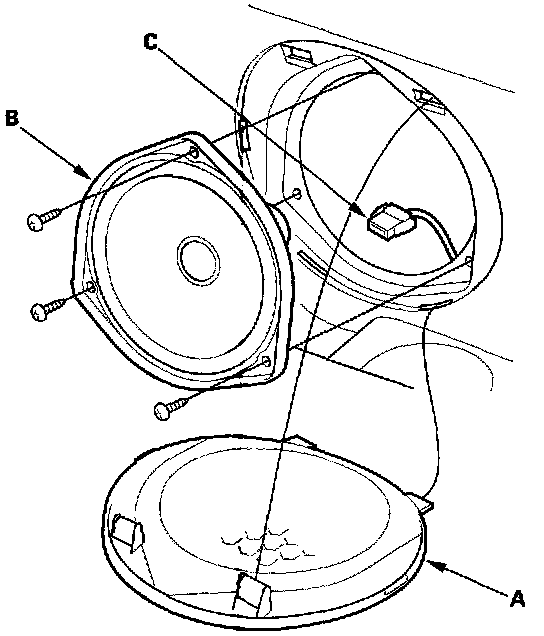 C
B
A