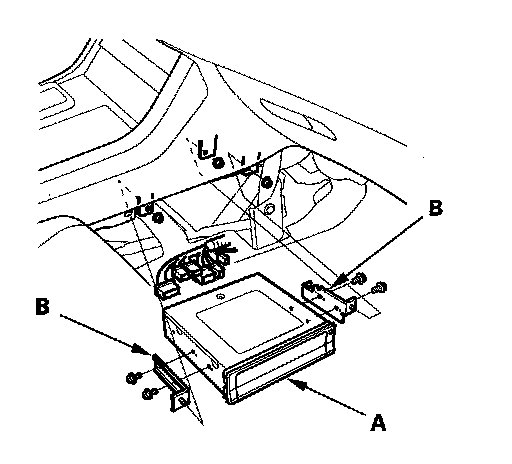 B

B

A