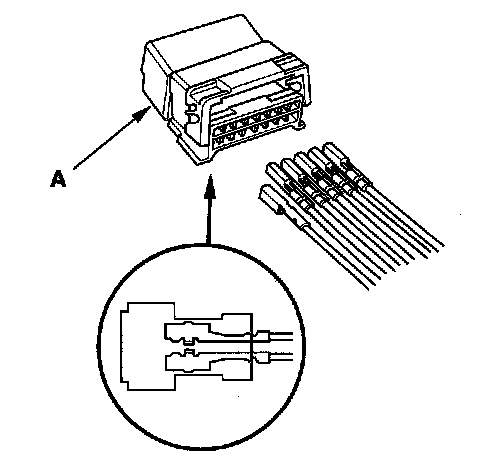 A