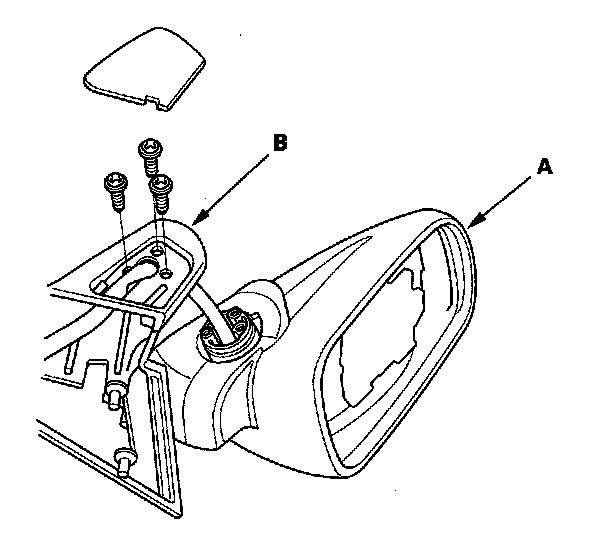 B

A