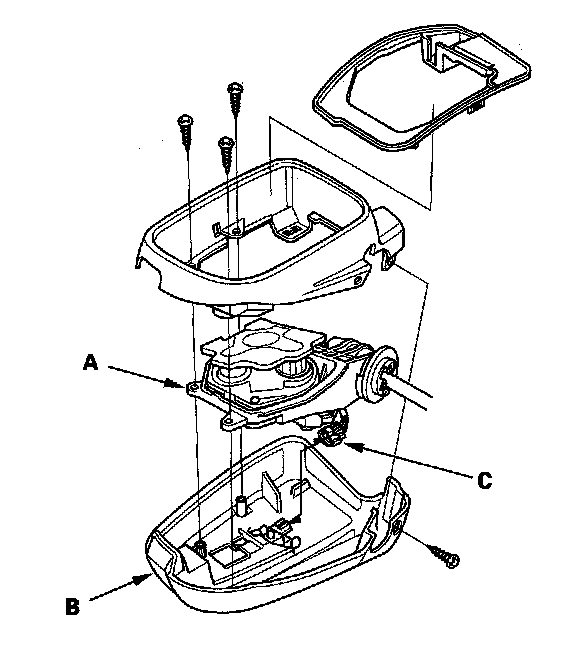 A
C
B