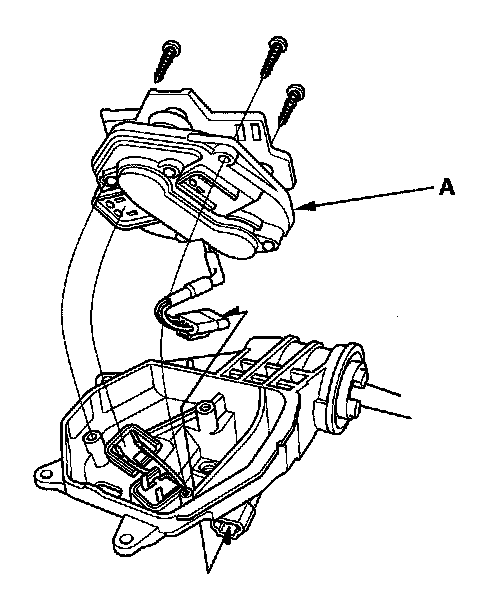 A