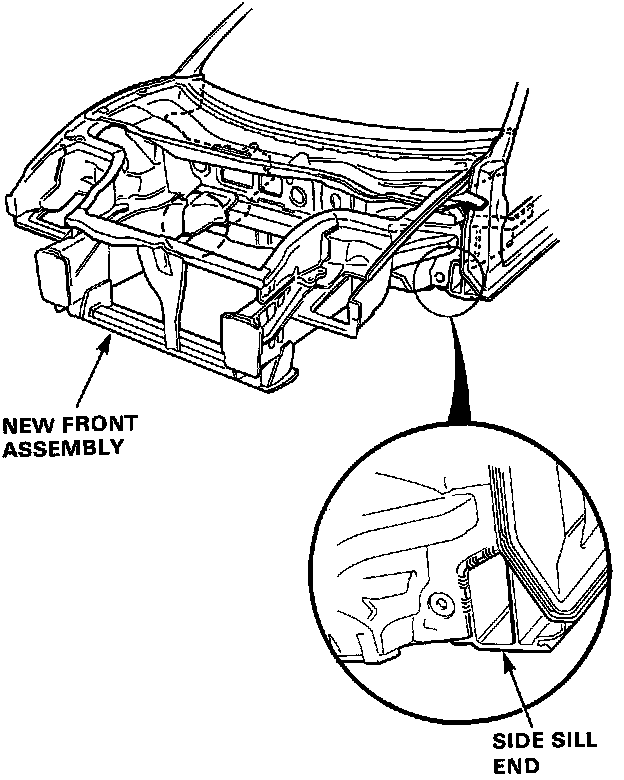 NEW FRONT ASSEMBLY

SIDE SILL END