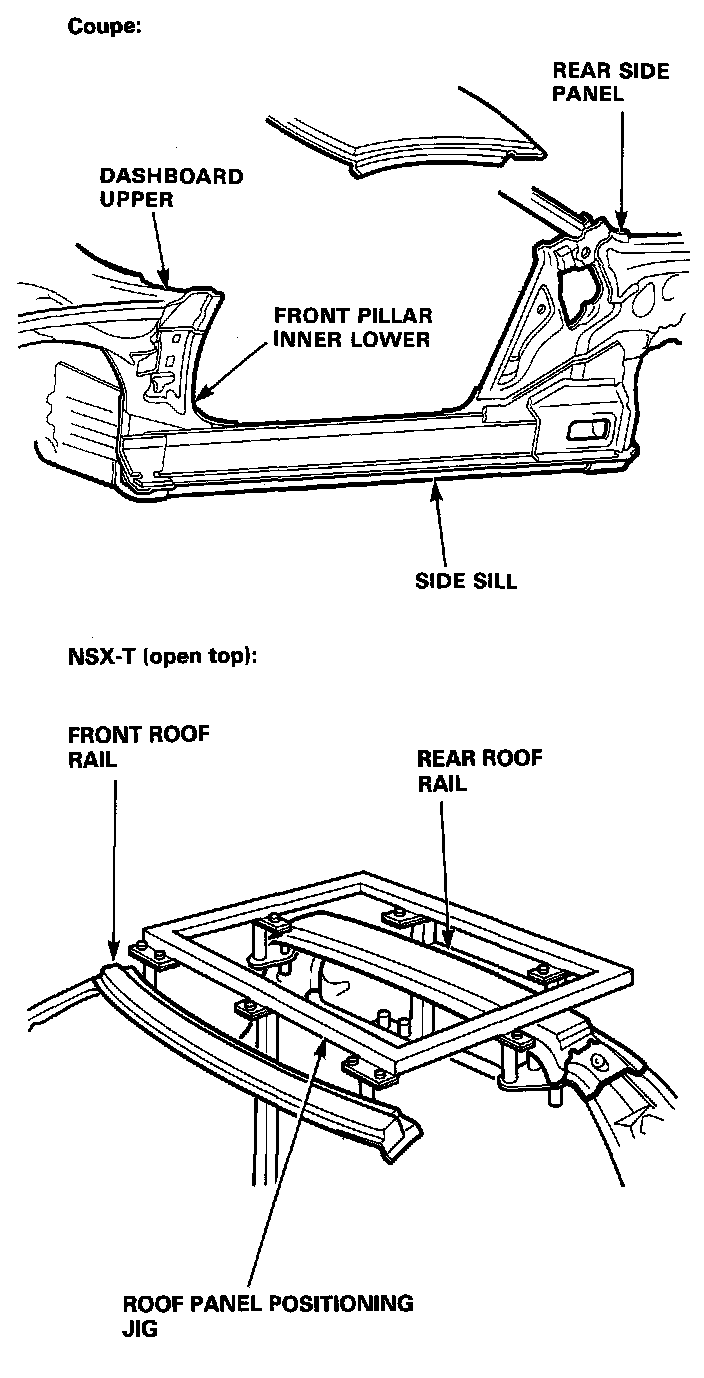 Coupe:

REAR SIDE PANEL

DASHBOARD UPPER

FRONT PILLAR INNER LOWER

SIDE SILL

NSX-T (open top):

FRONT ROOF RAIL

REAR ROOF RAIL

ROOF PANEL POSITIONING JIG