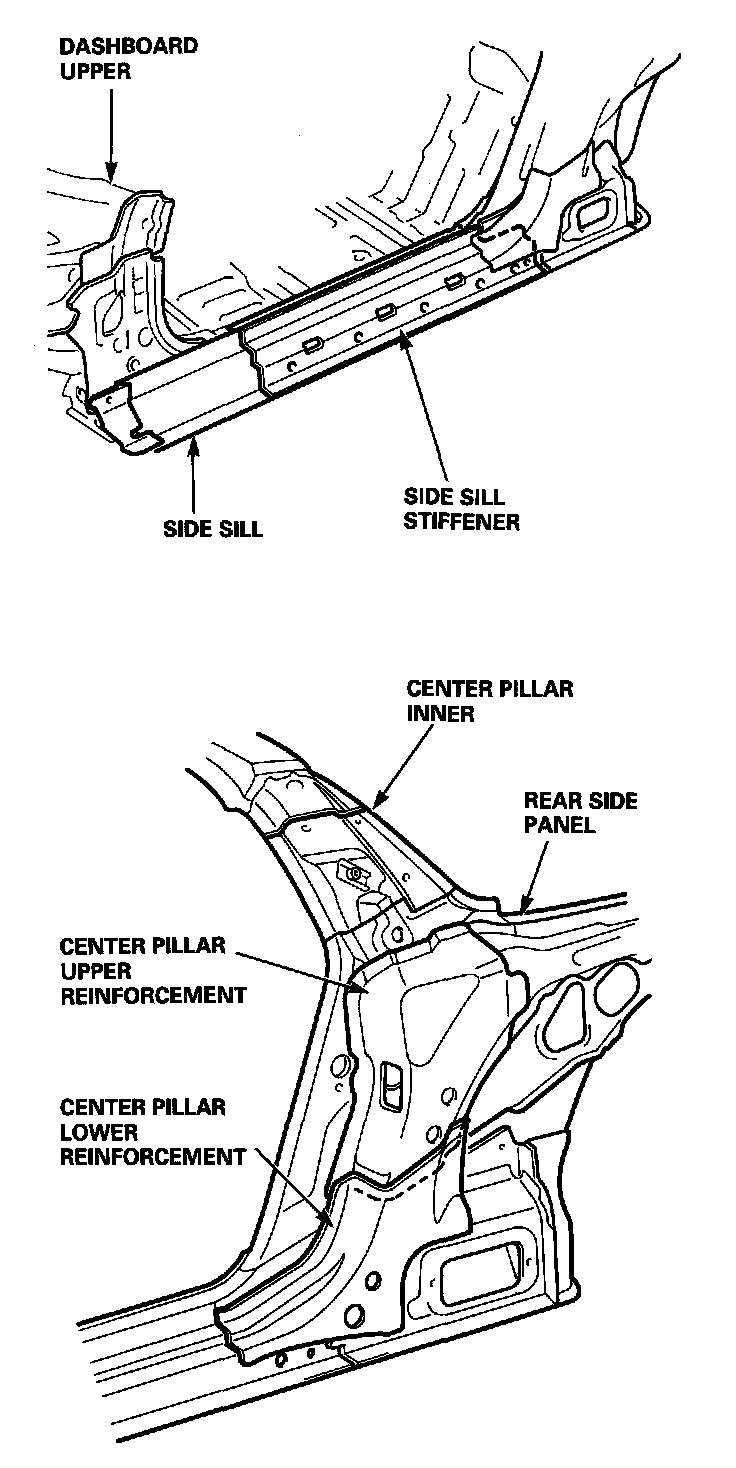 DASHBOARD UPPER

SIDE SILL

SIDE SILL STIFFENER

CENTER PILLAR INNER

REAR SIDE PANEL

CENTER PILLAR UPPER REINFORCEMENT

CENTER PILLAR LOWER REINFORCEMENT