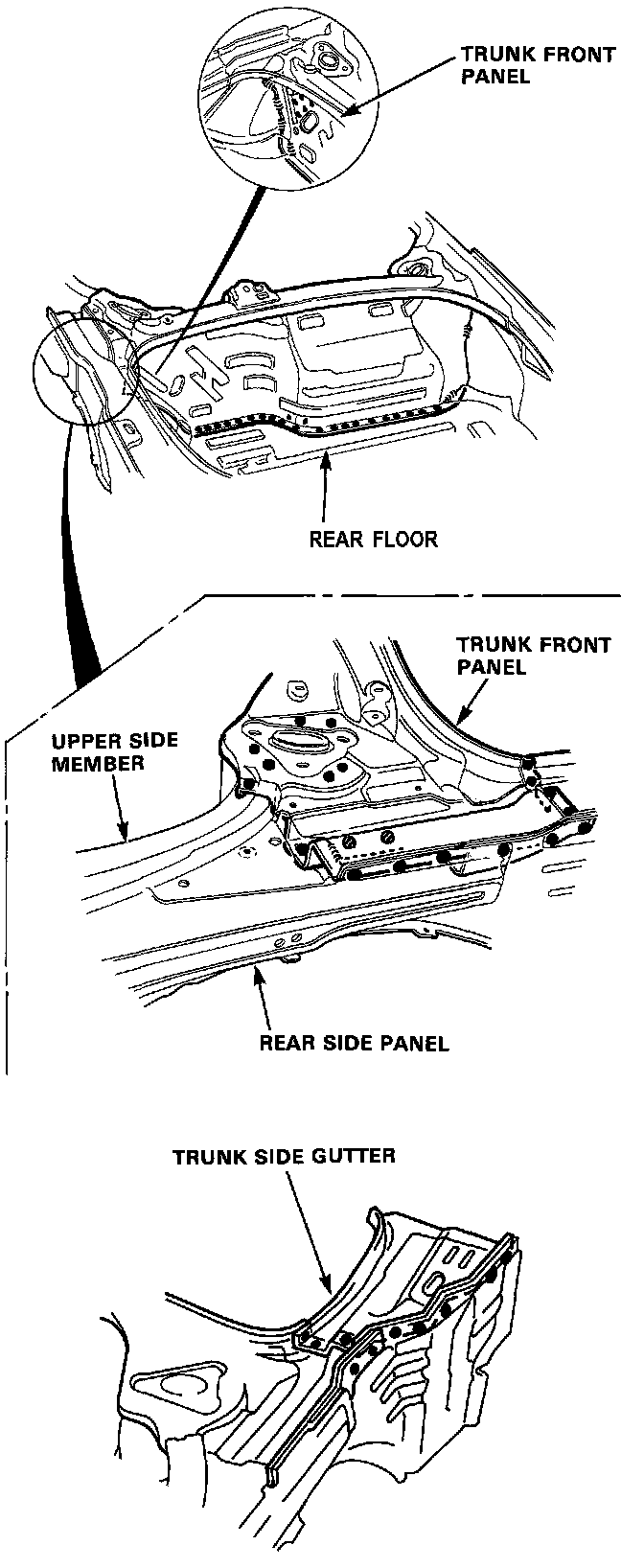 TRUNK FRONT PANEL

REAR FLOOR

TRUNK FRONT PANEL

UPPER SIDE MEMBER

REAR SIDE PANEL

TRUNK SIDE GUTTER