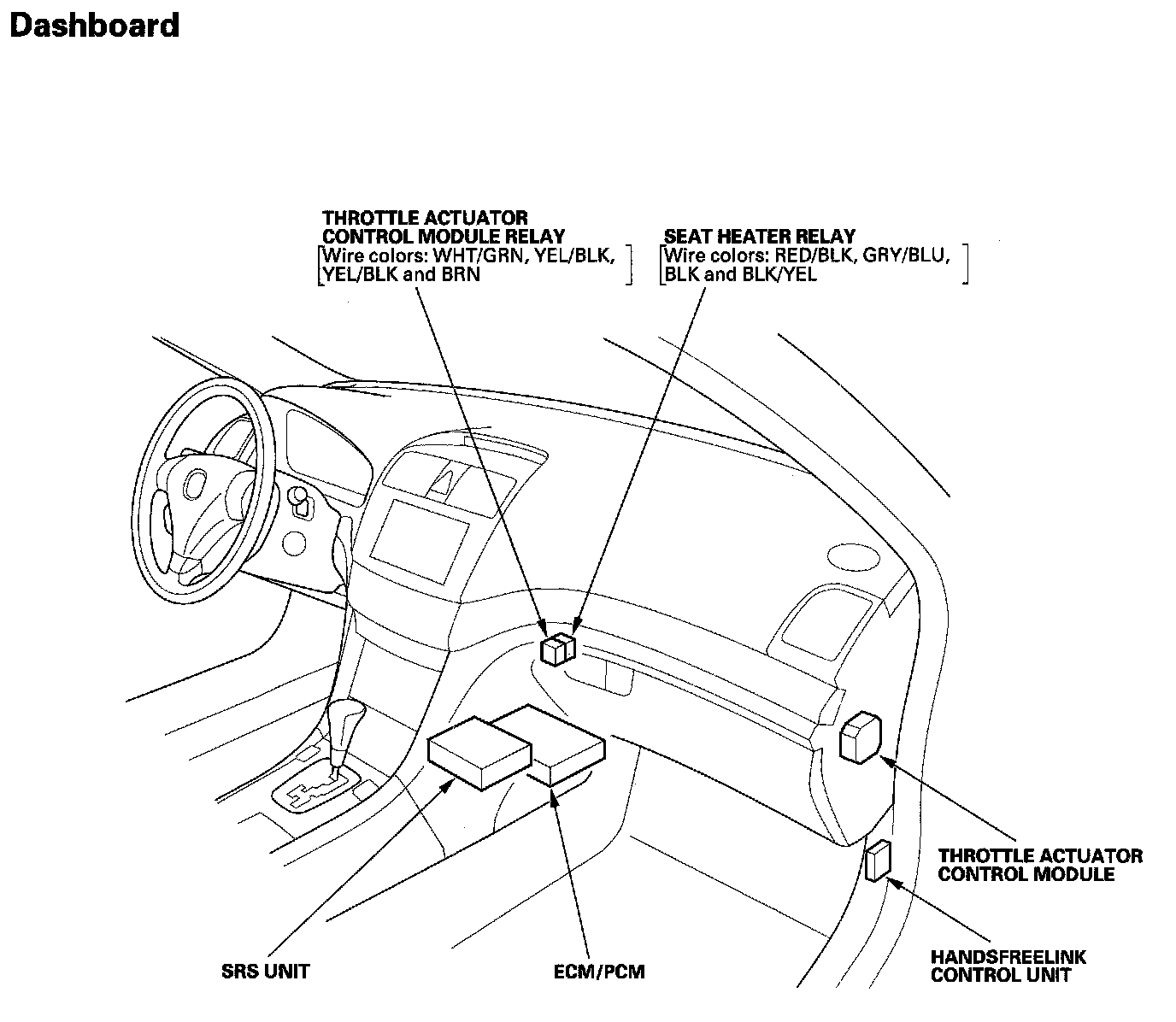 Dashboard

THROTTLE ACTUATOR CONTROL MODULE RELAY
[Wire colors: WHT/GRN, YEL/BLK, YEL/BLK and BRN]

SEAT HEATER RELAY
[Wire colors: RED/BLK, GRY/BLU, BLK and BLK/YEL]

THROTTLE ACTUATOR CONTROL MODULE

HANDSFREELINK CONTROL UNIT

SRS UNIT

ECM/PCM