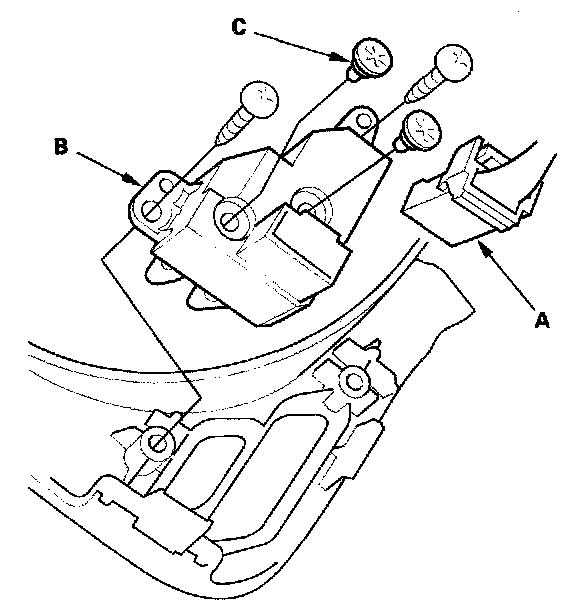 C
B
A