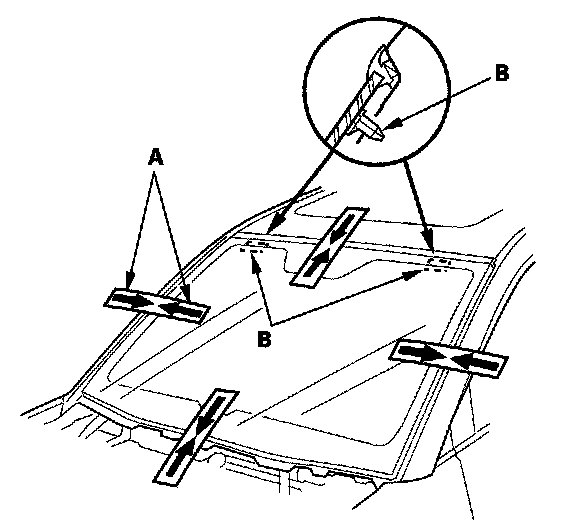 B

A

B