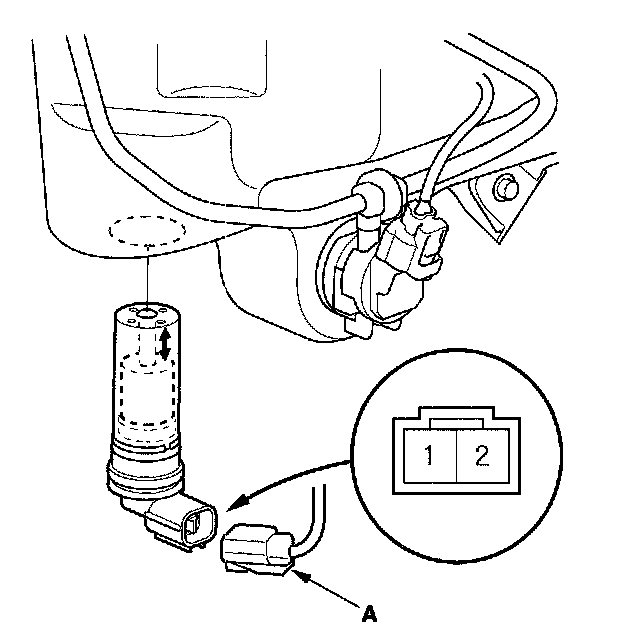 1
2
A