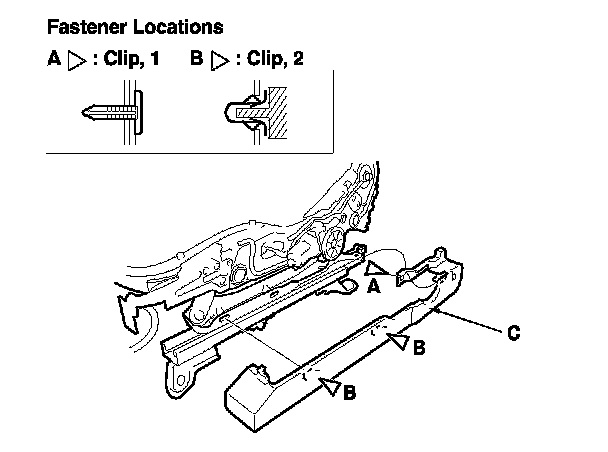 Fastener Locations

A ▷ : Clip, 1   B ▷ : Clip, 2

A

C

B

B