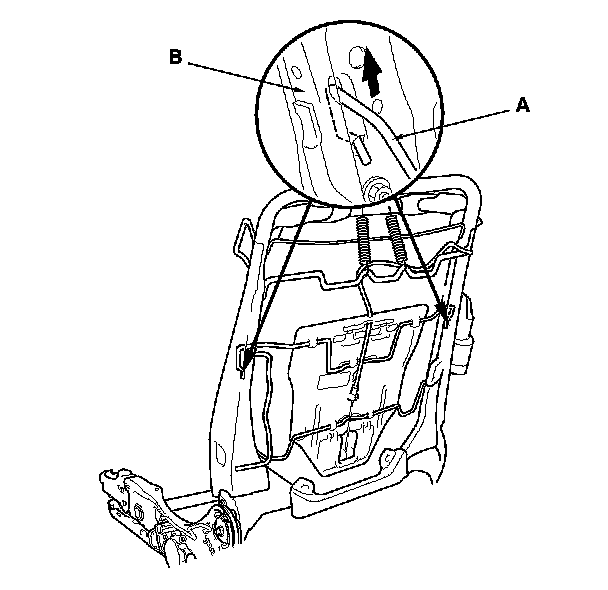 B

A