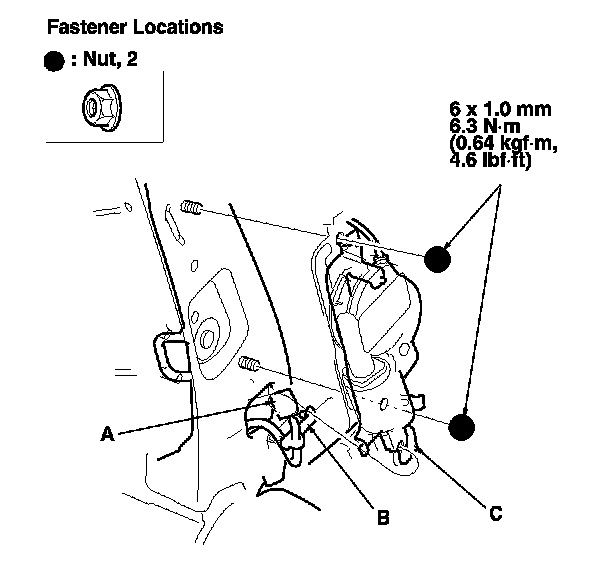 Fastener Locations

● : Nut, 2

6 x 1.0 mm
6.3 N·m
(0.64 kgf·m,
4.6 lbf·ft)

A

B

C