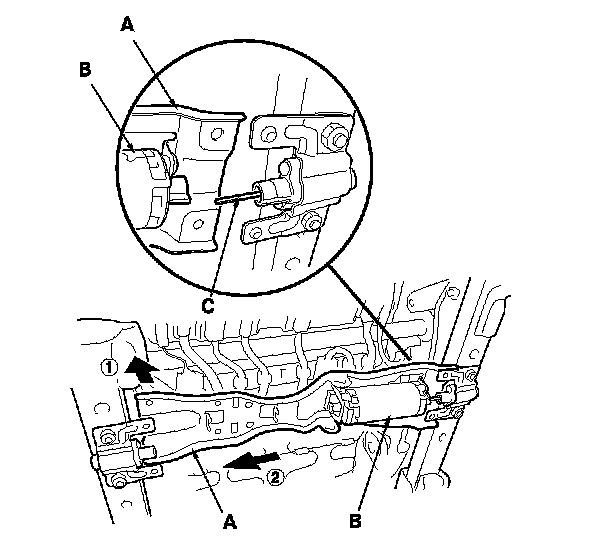 A
B
C
①
②
A
B