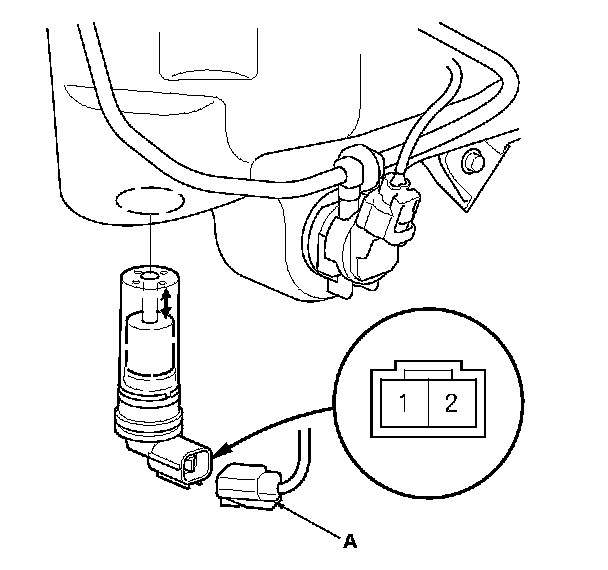 1 2

A