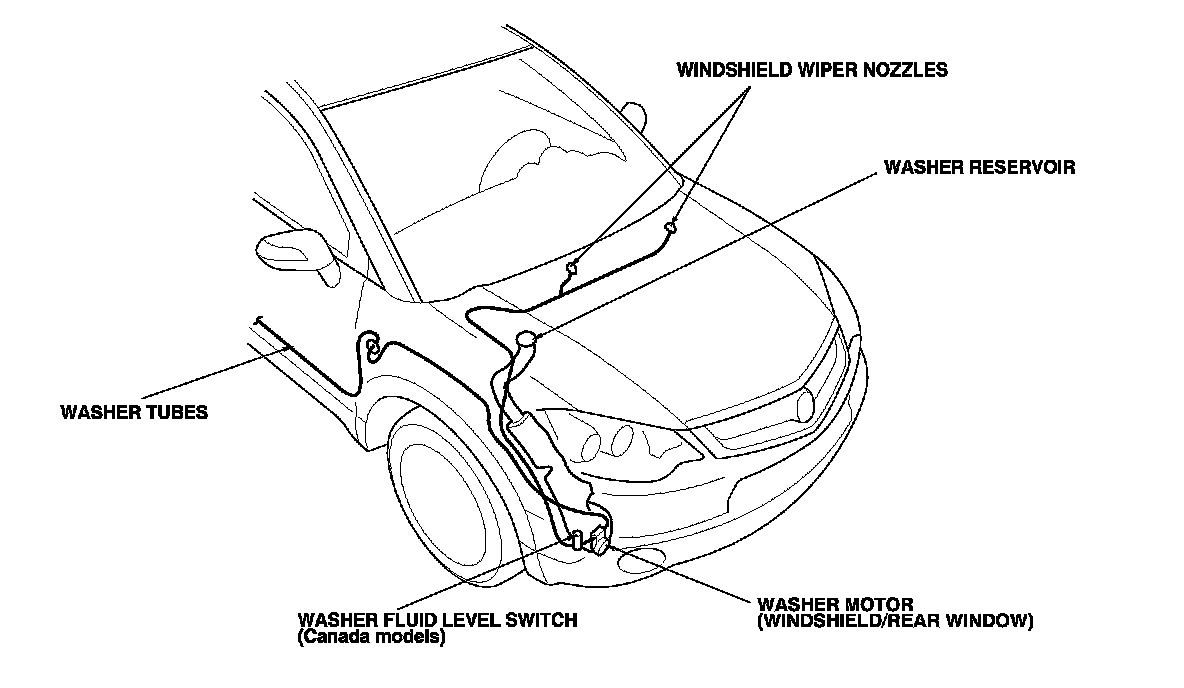 WINDSHIELD WIPER NOZZLES

WASHER RESERVOIR

WASHER TUBES

WASHER FLUID LEVEL SWITCH
(Canada models)

WASHER MOTOR
(WINDSHIELD/REAR WINDOW)