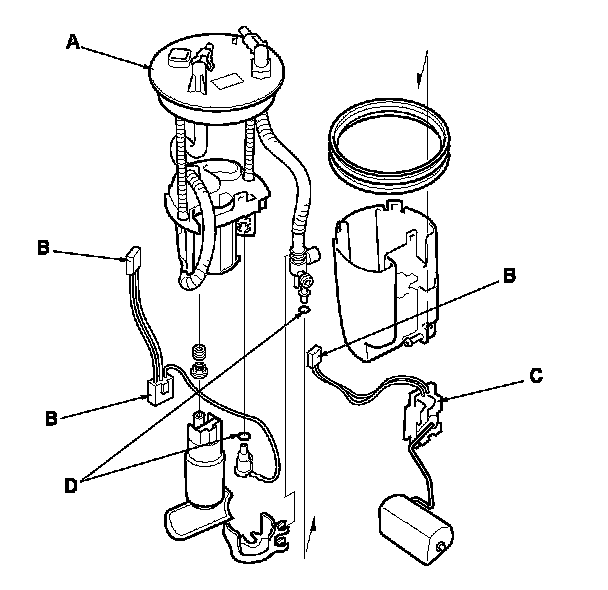 A
B
B
B
C
D