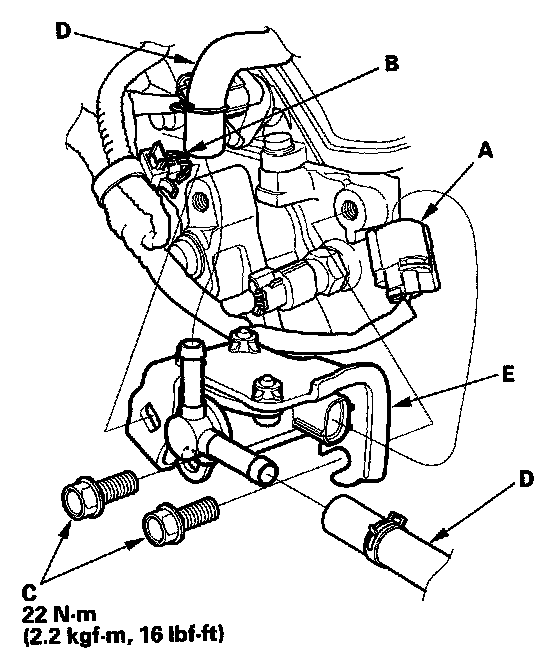 D

B

A

E

D

C
22 N·m
(2.2 kgf·m, 16 lbf·ft)