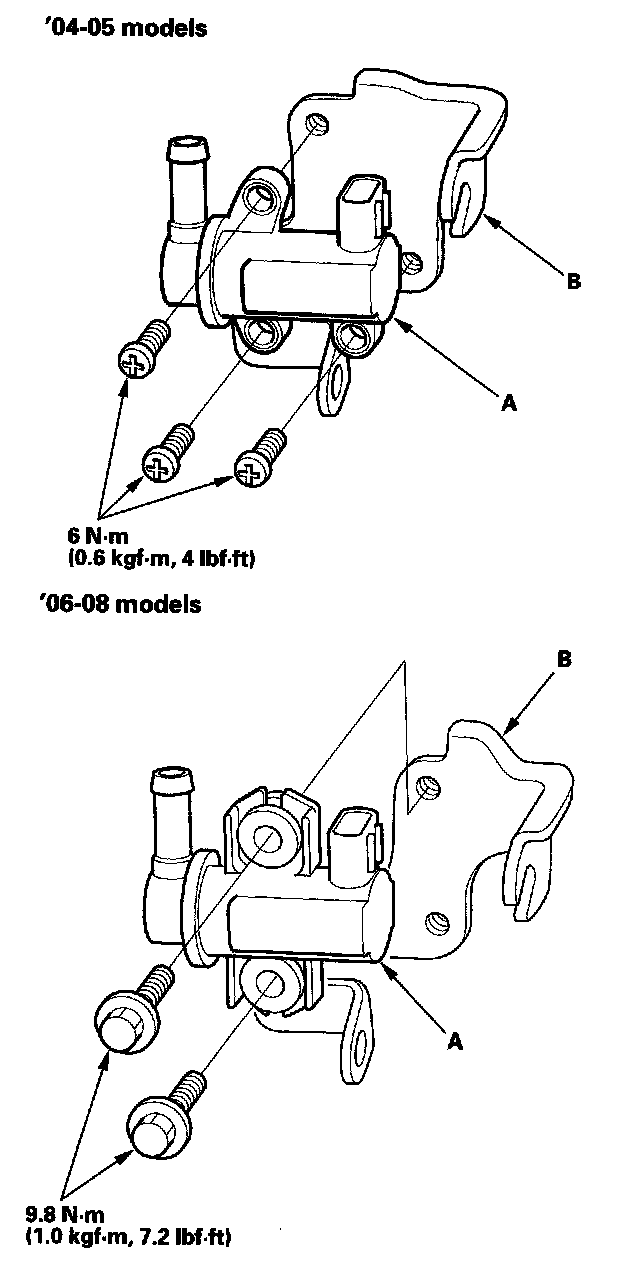 '04-05 models

B

A

6 N·m
(0.6 kgf·m, 4 lbf·ft)

'06-08 models

B

A

9.8 N·m
(1.0 kgf·m, 7.2 lbf·ft)