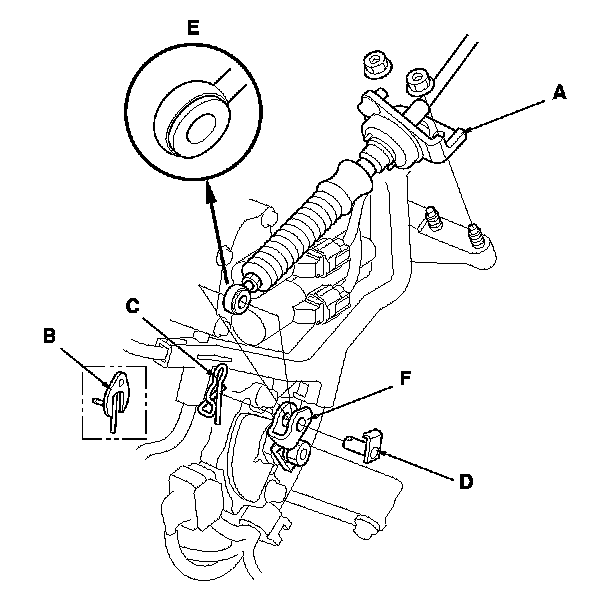 E

A

C

B

F

D