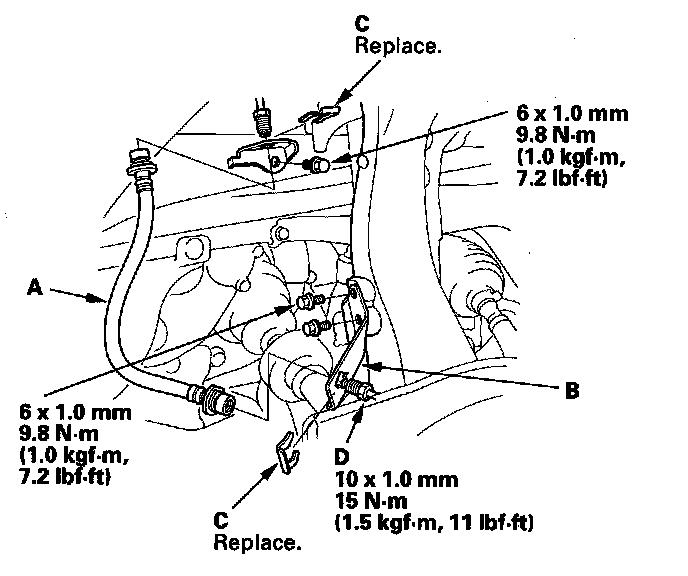 C
Replace.

6 x 1.0 mm
9.8 N·m
(1.0 kgf·m,
7.2 lbf·ft)

A

B

6 x 1.0 mm
9.8 N·m
(1.0 kgf·m,
7.2 lbf·ft)

D
10 x 1.0 mm
15 N·m
(1.5 kgf·m, 11 lbf·ft)

C
Replace.