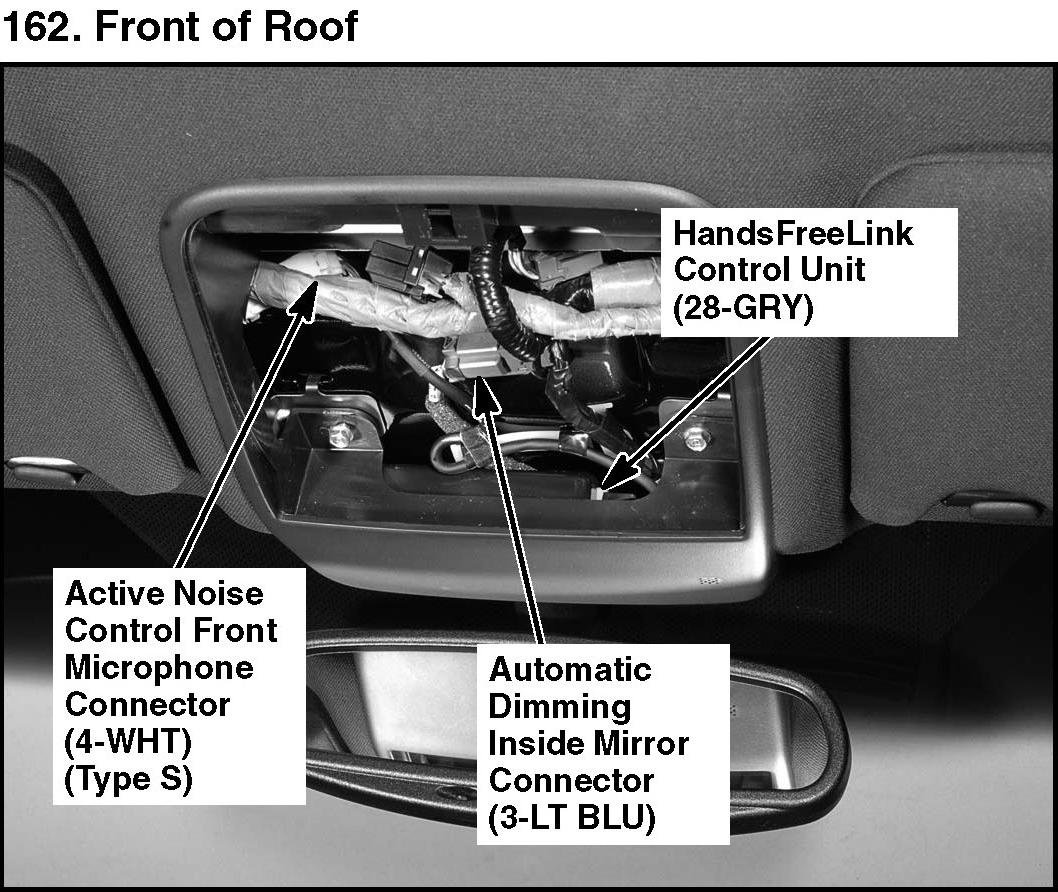 162. Front of Roof

HandsFreeLink Control Unit (28-GRY)

Active Noise Control Front Microphone Connector (4-WHT) (Type S)

Automatic Dimming Inside Mirror Connector (3-LT BLU)