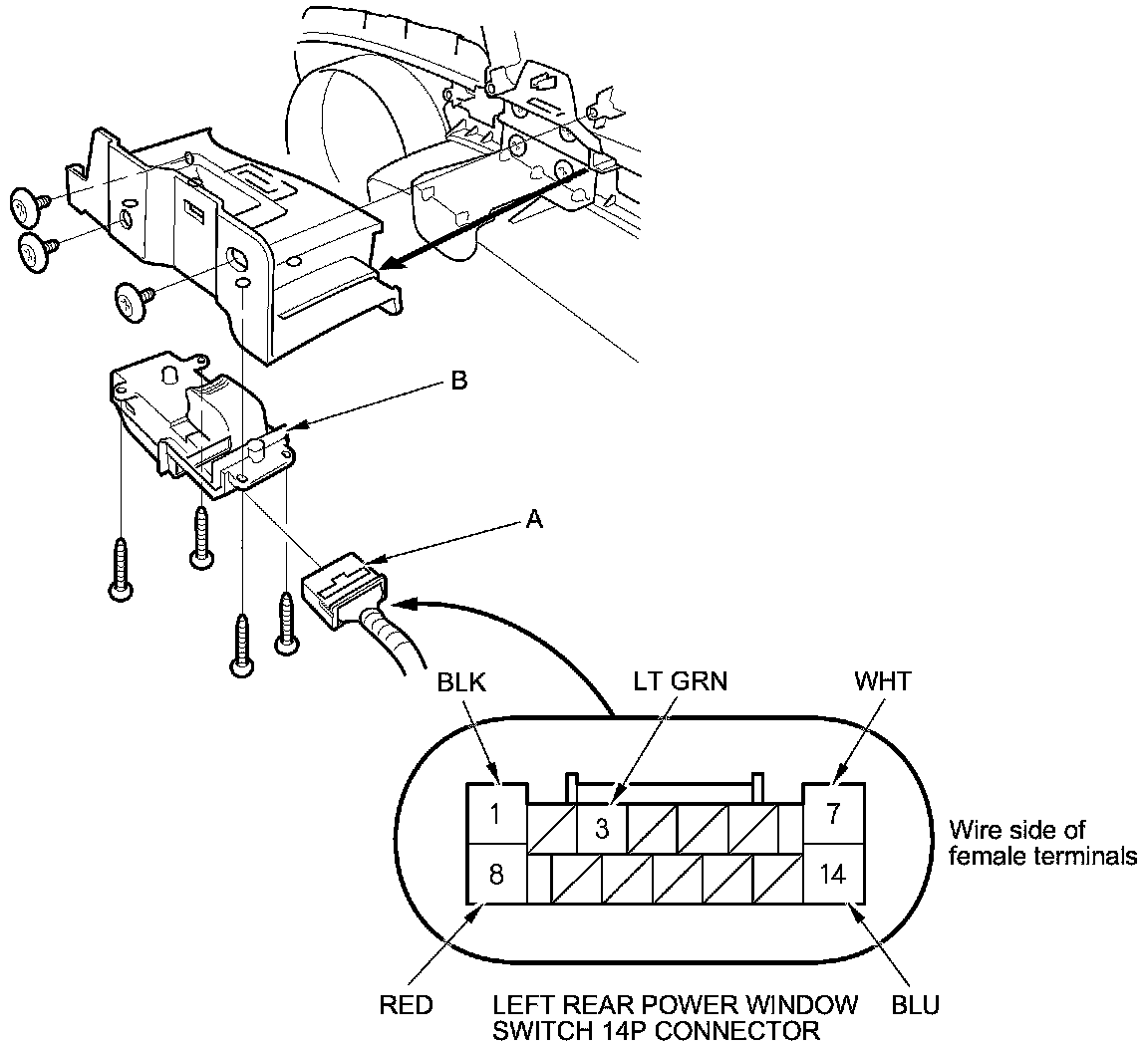 B

A

BLK

LT GRN

WHT

1

3

7

8

14

Wire side of female terminals

RED

LEFT REAR POWER WINDOW SWITCH 14P CONNECTOR

BLU