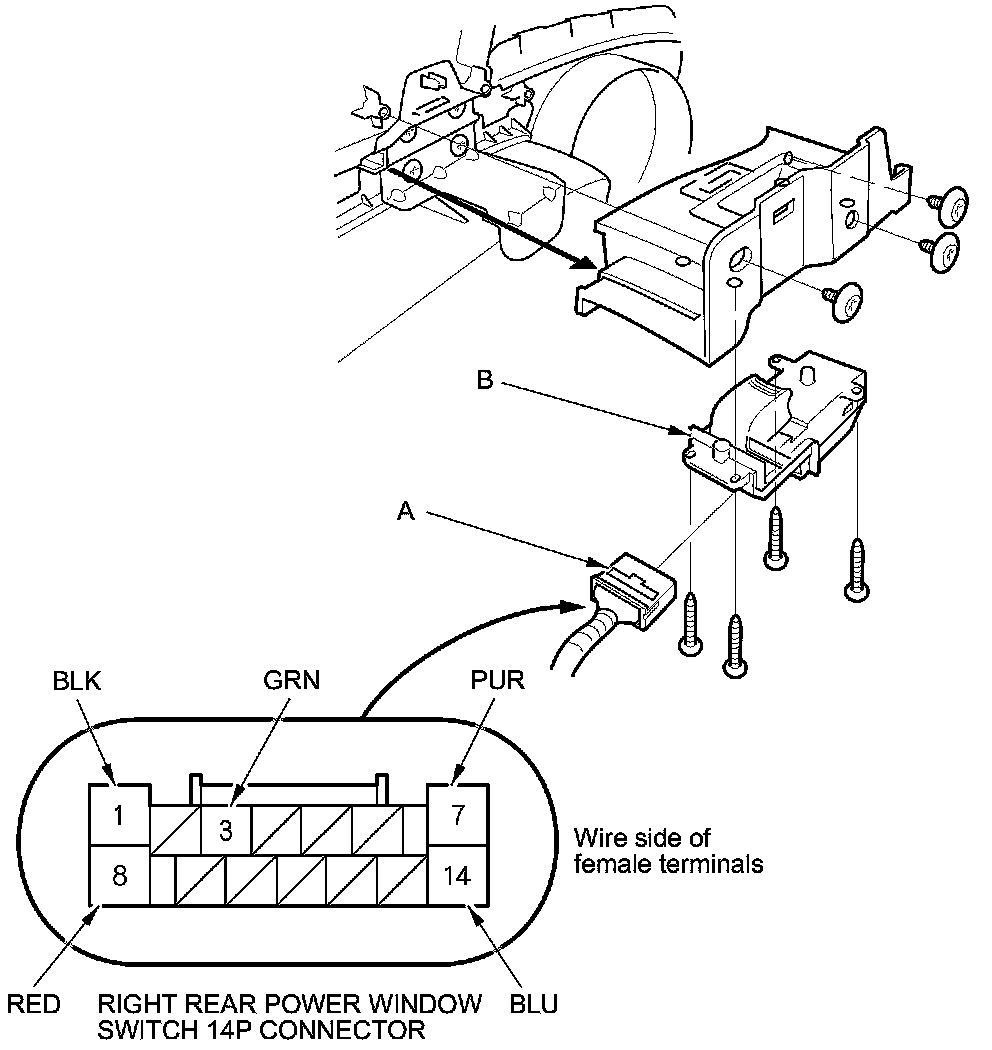 B

A

BLK

GRN

PUR

1

3

7

8

14

Wire side of female terminals

RED

RIGHT REAR POWER WINDOW SWITCH 14P CONNECTOR

BLU