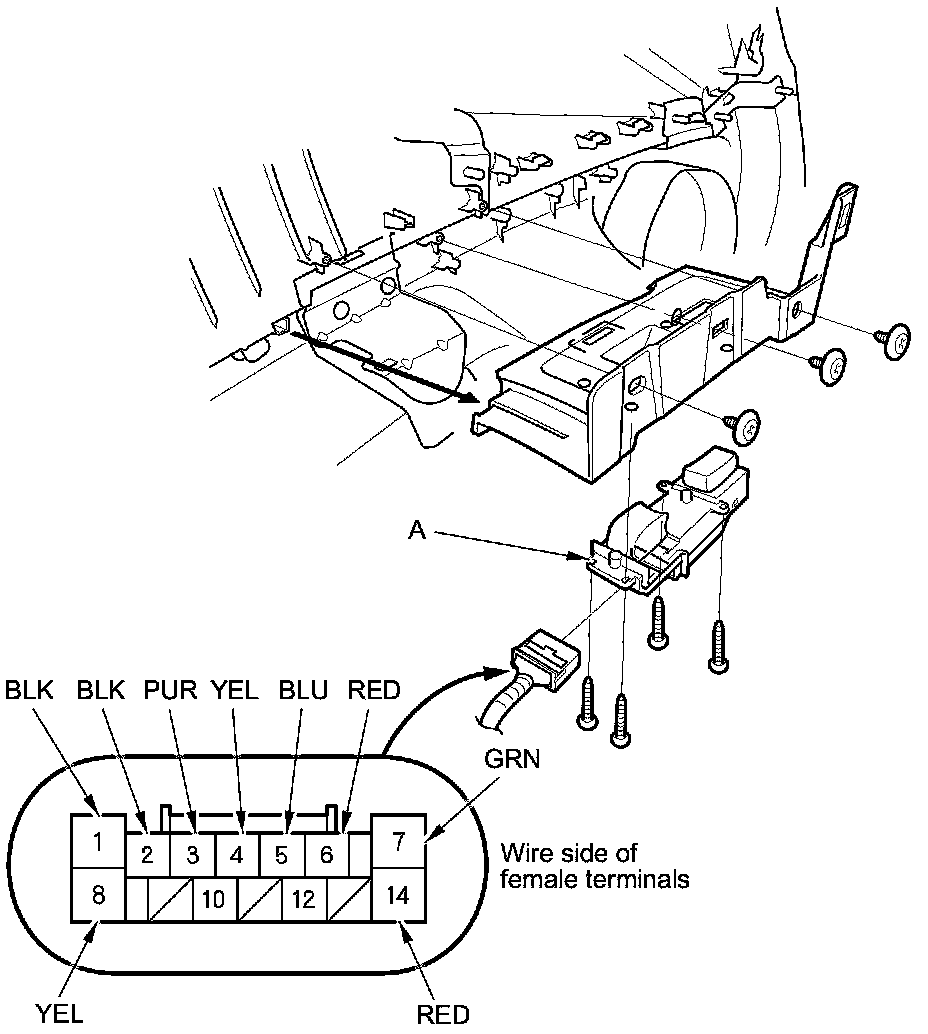 A

BLK BLK PUR YEL BLU RED

GRN

1 2 3 4 5 6 7

8 10 12 14

Wire side of female terminals

YEL

RED