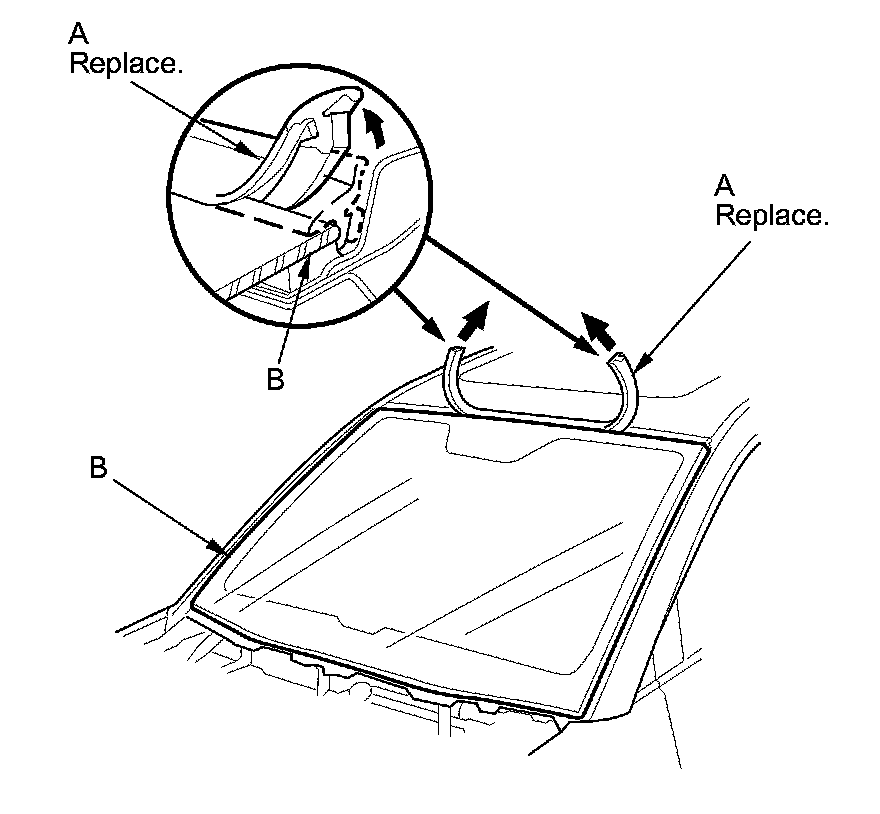 A
Replace.

A
Replace.

B

B