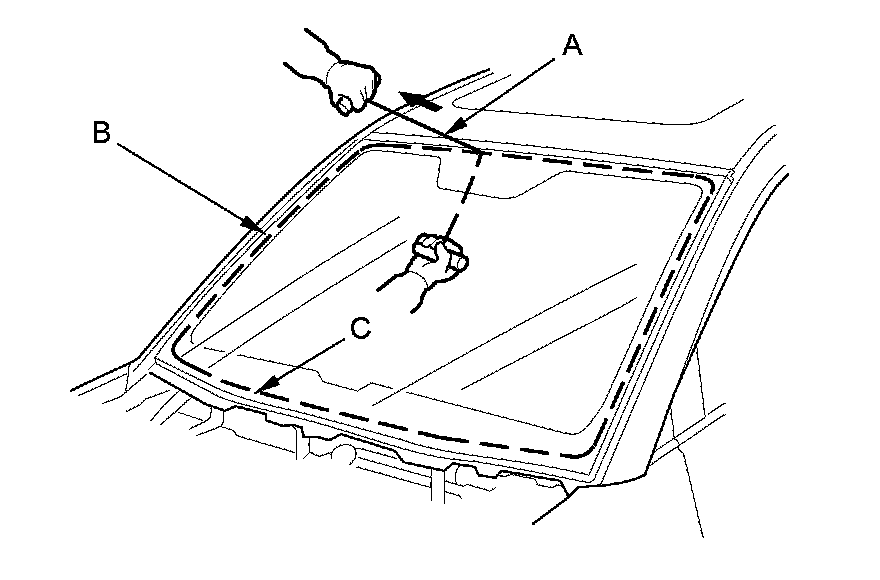 A
B
C