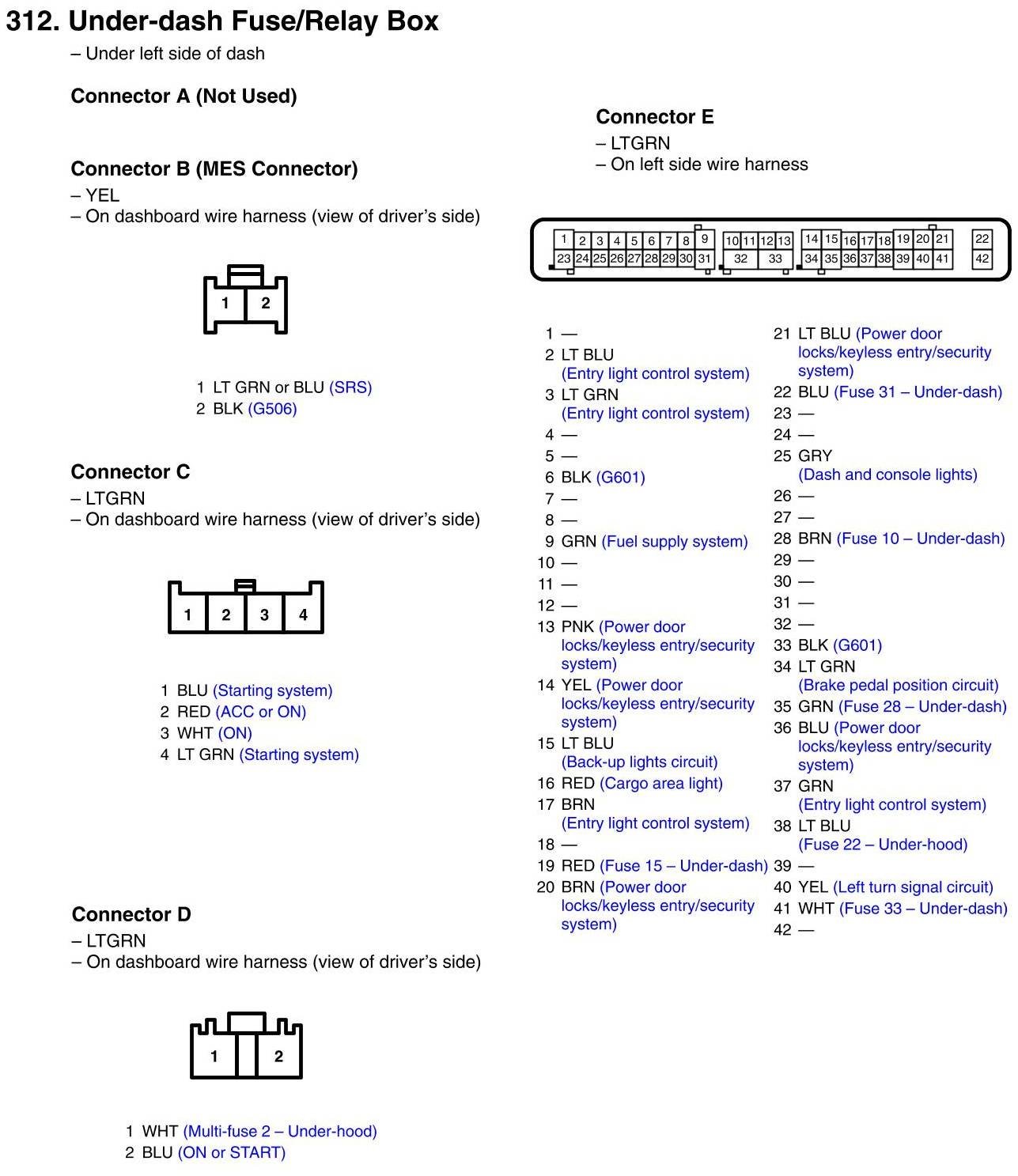 312. Under-dash Fuse/Relay Box
– Under left side of dash

Connector A (Not Used)

Connector B (MES Connector)
– YEL
– On dashboard wire harness (view of driver's side)

1 2

1 LT GRN or BLU (SRS)
2 BLK (G506)

Connector C
– LTGRN
– On dashboard wire harness (view of driver's side)

1 2 3 4

1 BLU (Starting system)
2 RED (ACC or ON)
3 WHT (ON)
4 LT GRN (Starting system)

Connector D
– LTGRN
– On dashboard wire harness (view of driver's side)

1 2

1 WHT (Multi-fuse 2 – Under-hood)
2 BLU (ON or START)

Connector E
– LTGRN
– On left side wire harness

1 2 3 4 5 6 7 8 9 10 11 12 13 14 15 16 17 18 19 20 21 22
23 24 25 26 27 28 29 30 31 32 33 34 35 36 37 38 39 40 41 42

1 —
2 LT BLU (Entry light control system)
3 LT GRN (Entry light control system)
4 —
5 —
6 BLK (G601)
7 —
8 —
9 GRN (Fuel supply system)
10 —
11 —
12 —
13 PNK (Power door locks/keyless entry/security system)
14 YEL (Power door locks/keyless entry/security system)
15 LT BLU (Back-up lights circuit)
16 RED (Cargo area light)
17 BRN (Entry light control system)
18 —
19 RED (Fuse 15 – Under-dash)
20 BRN (Power door locks/keyless entry/security system)

21 LT BLU (Power door locks/keyless entry/security system)
22 BLU (Fuse 31 – Under-dash)
23 —
24 —
25 GRY (Dash and console lights)
26 —
27 —
28 BRN (Fuse 10 – Under-dash)
29 —
30 —
31 —
32 —
33 BLK (G601)
34 LT GRN (Brake pedal position circuit)
35 GRN (Fuse 28 – Under-dash)
36 BLU (Power door locks/keyless entry/security system)
37 GRN (Entry light control system)
38 LT BLU (Fuse 22 – Under-hood)
39 —
40 YEL (Left turn signal circuit)
41 WHT (Fuse 33 – Under-dash)
42 —