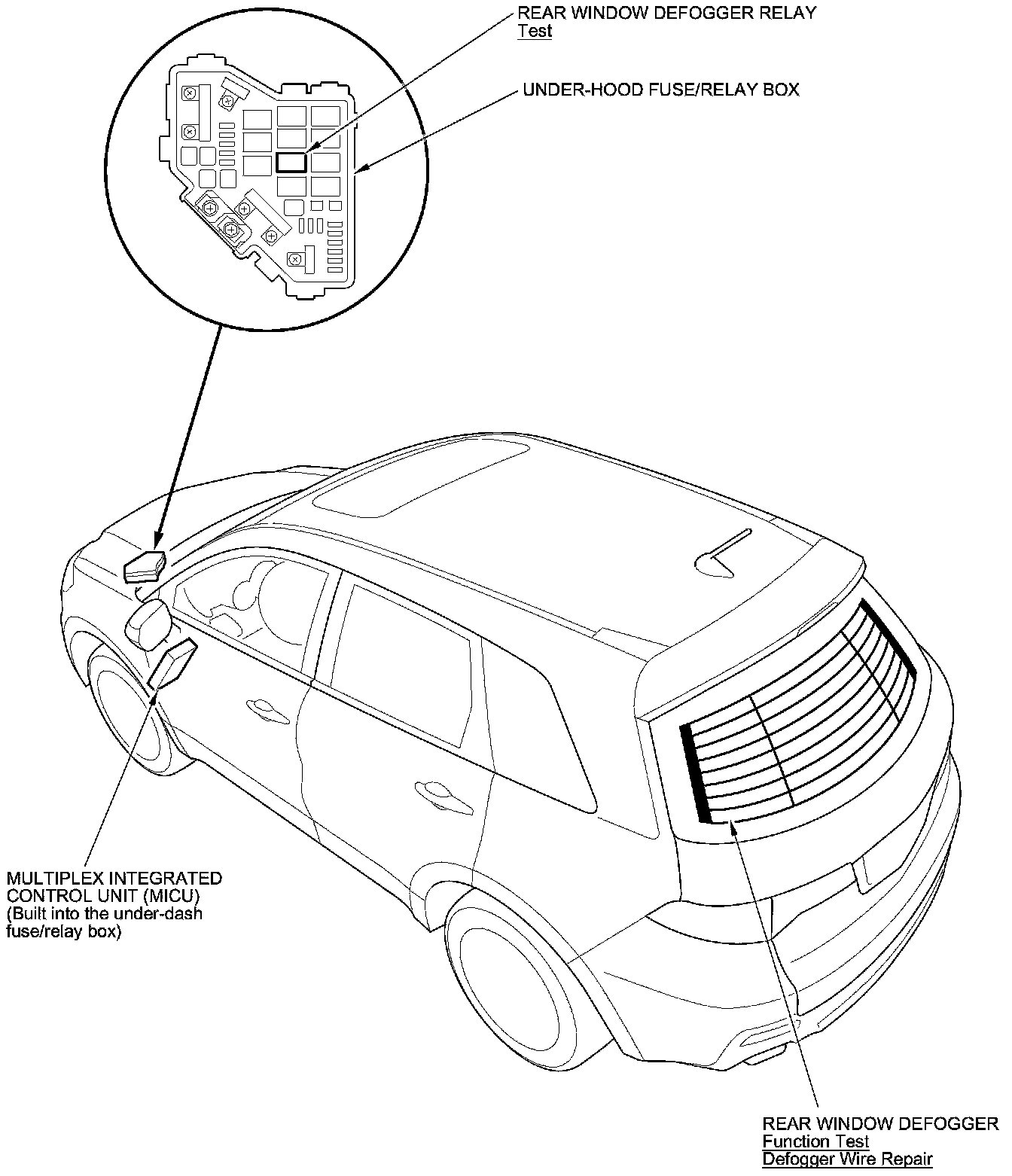 REAR WINDOW DEFOGGER RELAY
Test

UNDER-HOOD FUSE/RELAY BOX

MULTIPLEX INTEGRATED CONTROL UNIT (MICU)
(Built into the under-dash fuse/relay box)

REAR WINDOW DEFOGGER
Function Test
Defogger Wire Repair