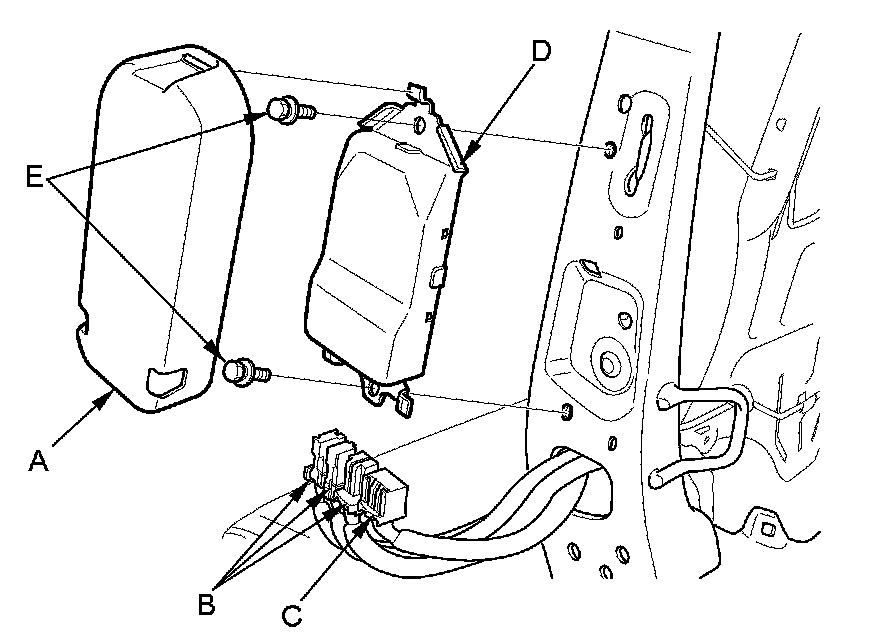 D
E
A
B
C