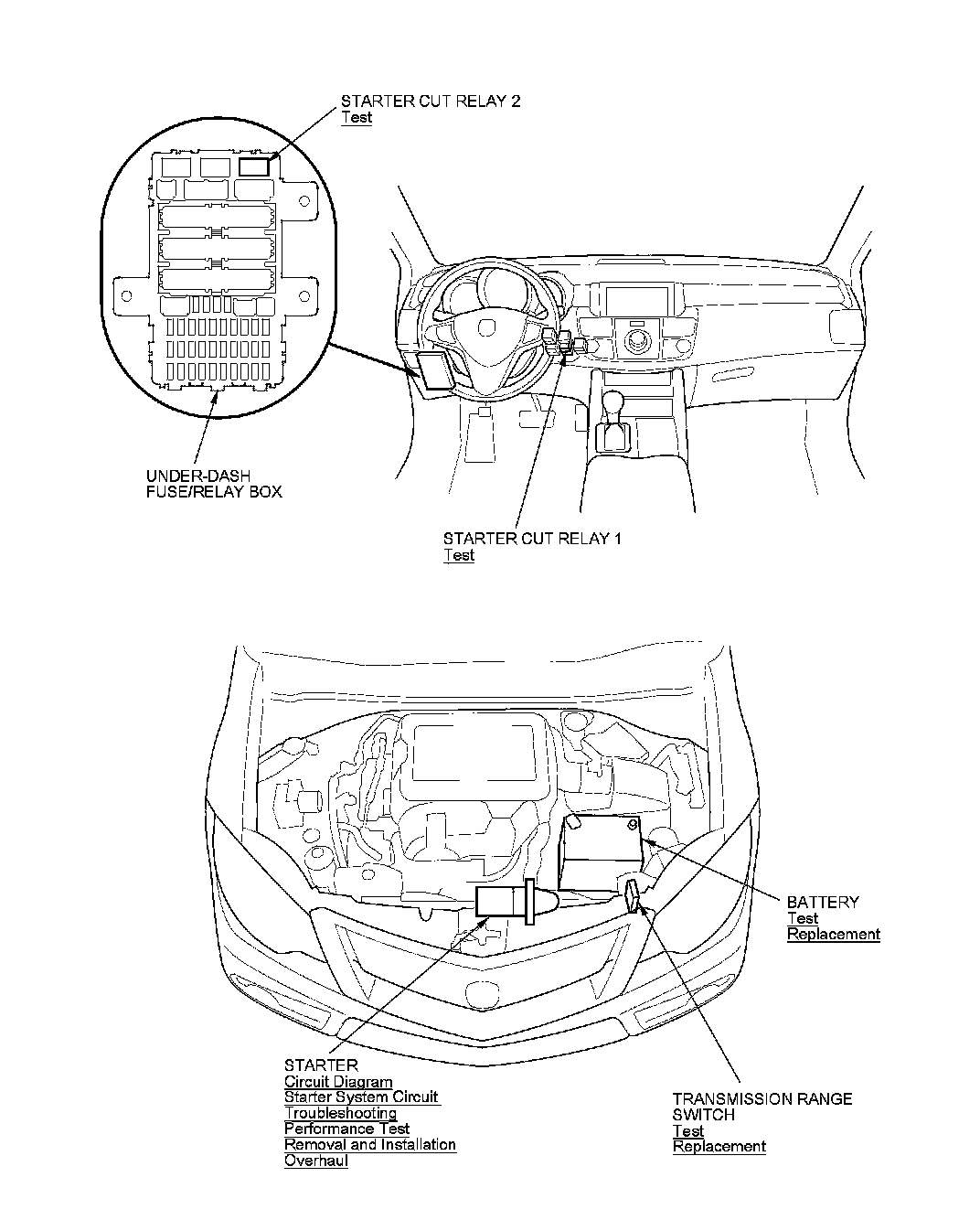 STARTER CUT RELAY 2
Test

UNDER-DASH
FUSE/RELAY BOX

STARTER CUT RELAY 1
Test

BATTERY
Test
Replacement

STARTER
Circuit Diagram
Starter System Circuit
Troubleshooting
Performance Test
Removal and Installation
Overhaul

TRANSMISSION RANGE
SWITCH
Test
Replacement