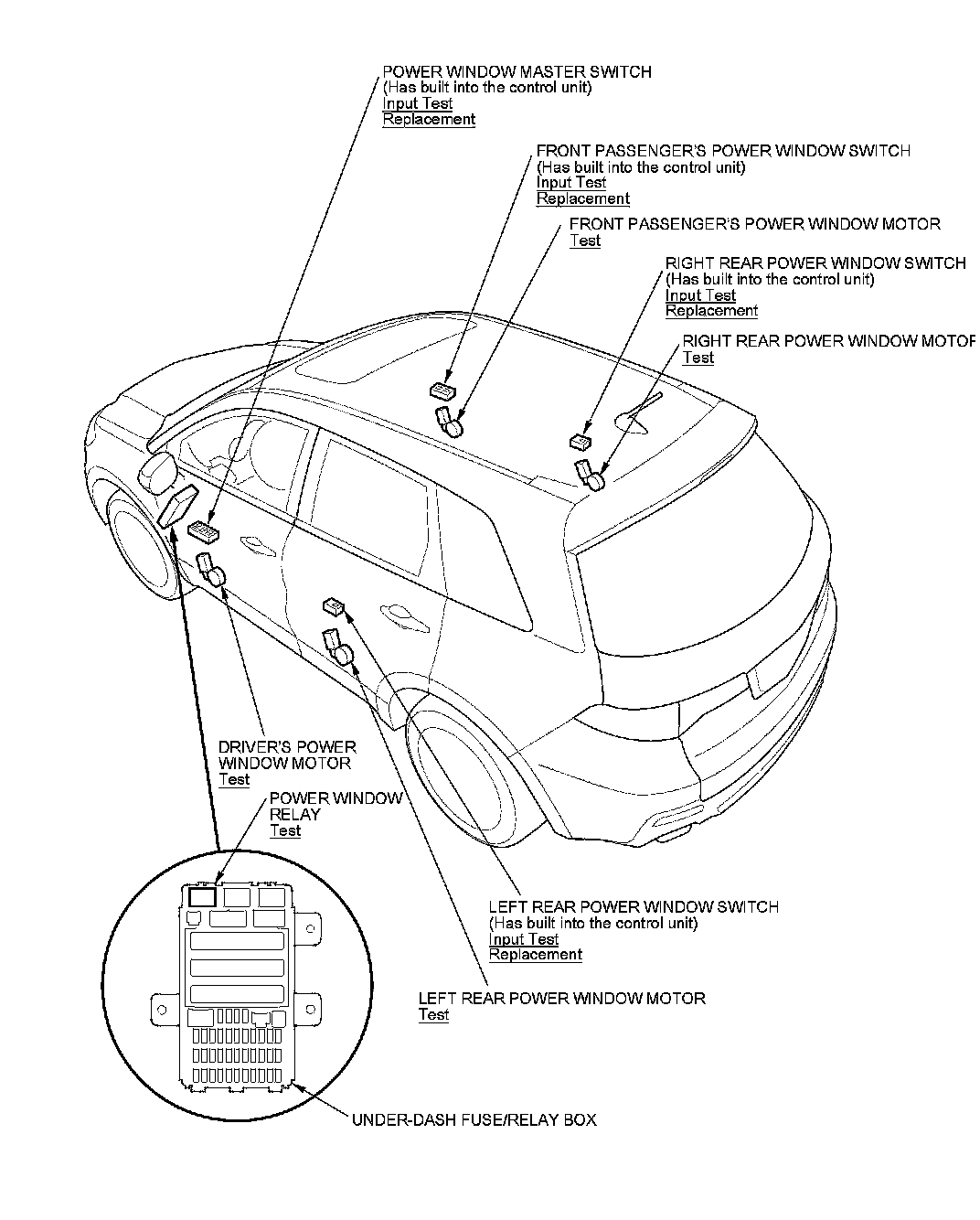 POWER WINDOW MASTER SWITCH
(Has built into the control unit)
Input Test
Replacement

FRONT PASSENGER'S POWER WINDOW SWITCH
(Has built into the control unit)
Input Test
Replacement

FRONT PASSENGER'S POWER WINDOW MOTOR
Test

RIGHT REAR POWER WINDOW SWITCH
(Has built into the control unit)
Input Test
Replacement

RIGHT REAR POWER WINDOW MOTOR
Test

DRIVER'S POWER WINDOW MOTOR
Test

POWER WINDOW RELAY
Test

LEFT REAR POWER WINDOW SWITCH
(Has built into the control unit)
Input Test
Replacement

LEFT REAR POWER WINDOW MOTOR
Test

UNDER-DASH FUSE/RELAY BOX