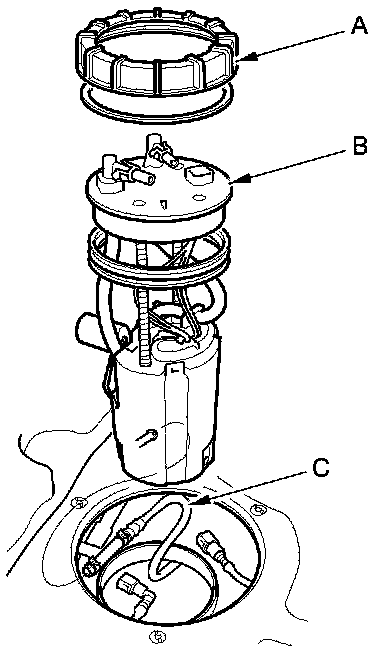 A
B
C