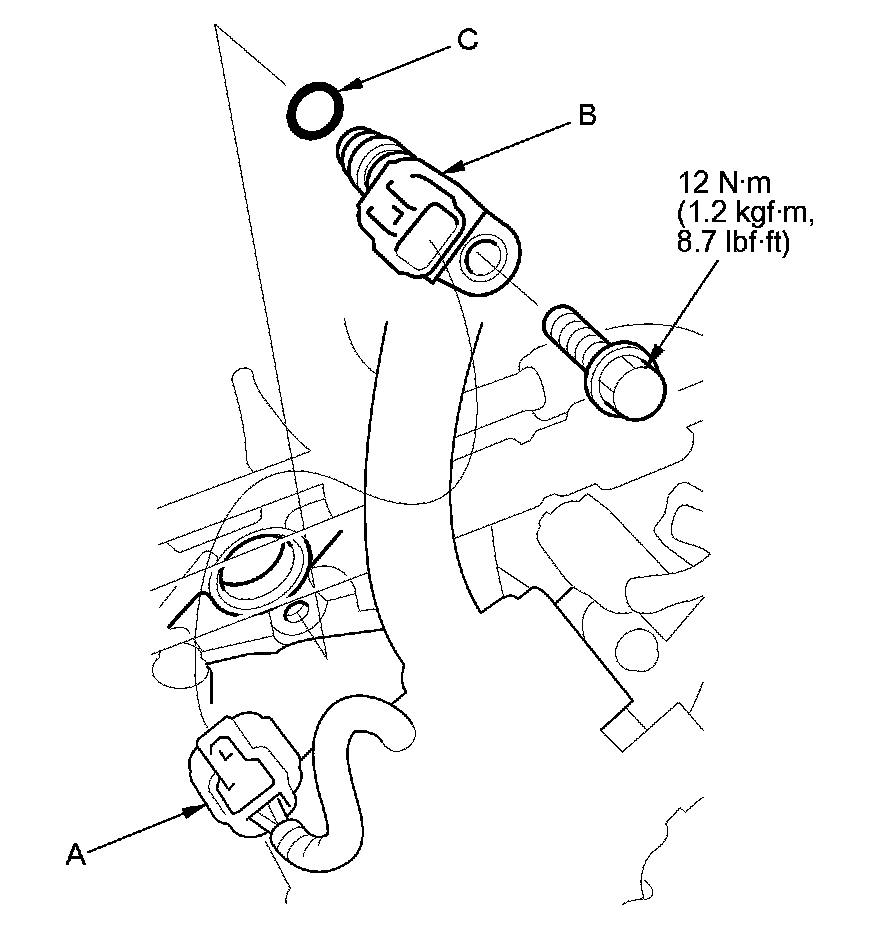 C

B

12 N·m
(1.2 kgf·m,
8.7 lbf·ft)

A