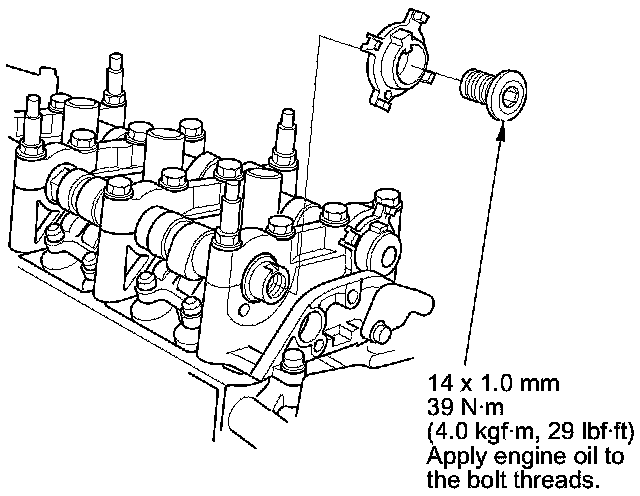 14 x 1.0 mm
39 N·m
(4.0 kgf·m, 29 lbf·ft)
Apply engine oil to the bolt threads.