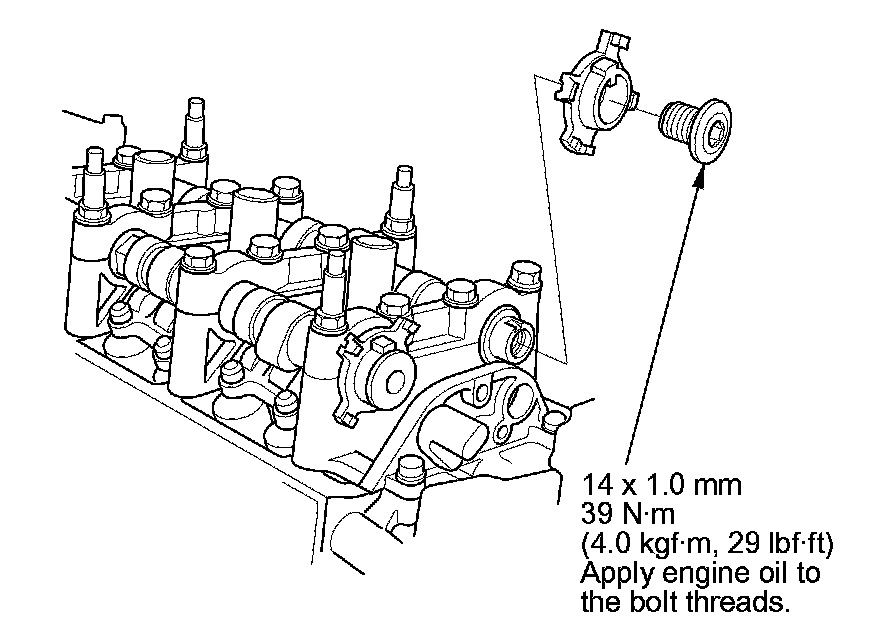 14 x 1.0 mm
39 N·m
(4.0 kgf·m, 29 lbf·ft)
Apply engine oil to the bolt threads.