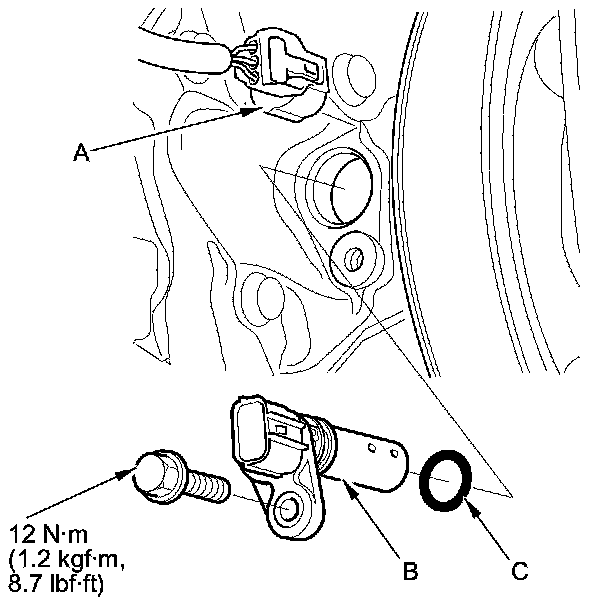 A

12 N·m
(1.2 kgf·m,
8.7 lbf·ft)

B

C